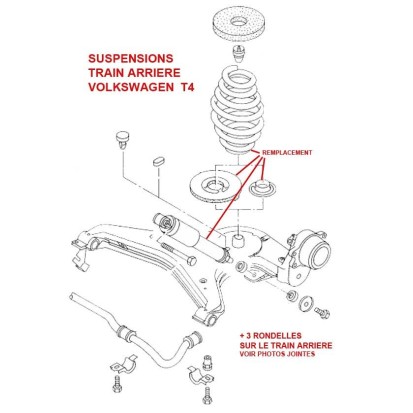 SUSPENSIONS
TRAIN ARRIERE
VOLKSWAGEN T4

REMPLACEMENT

+ 3 RONDELLES
SUR LE TRAIN ARRIERE
VOIR PHOTOS JOINTES