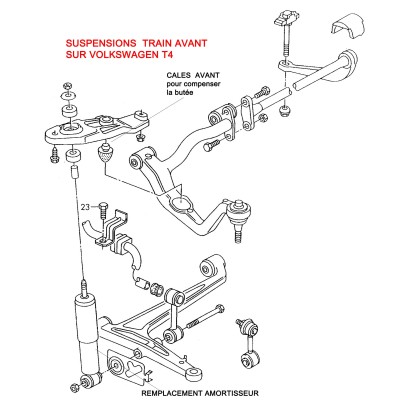 SUSPENSIONS TRAIN AVANT
SUR VOLKSWAGEN T4

CALES AVANT
pour compenser
la butée

23

REMPLACEMENT AMORTISSEUR